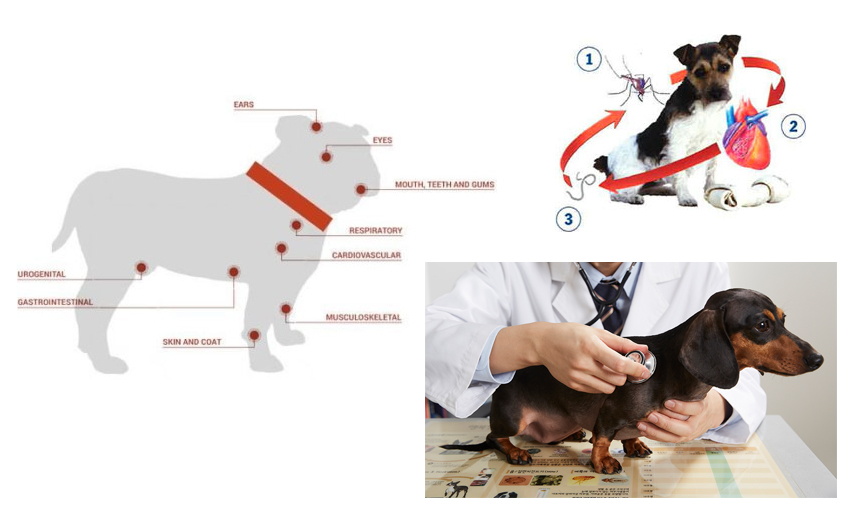 EARS

EYES

MOUTH, TEETH AND GUMS

RESPIRATORY

CARDIOVASCULAR

UROGENITAL

GASTROINTESTINAL

MUSCULOSKELETAL

SKIN AND COAT

1

2

3